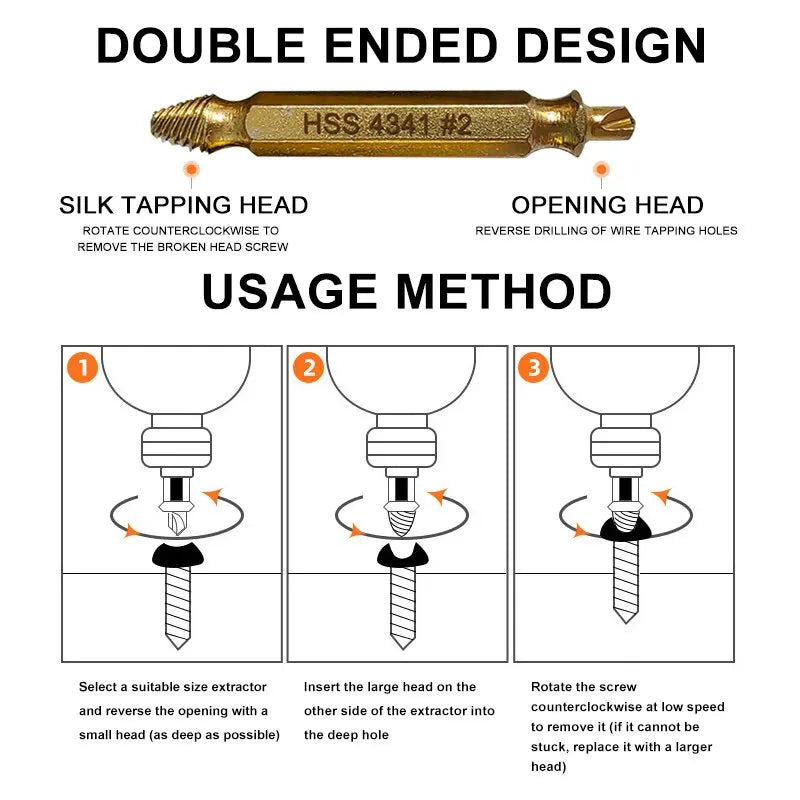 DOUBLE ENDED DESIGN

HSS 4341 #2

SILK TAPPING HEAD
ROTATE COUNTERCLOCKWISE TO REMOVE THE BROKEN HEAD SCREW

OPENING HEAD
REVERSE DRILLING OF WIRE TAPPING HOLES

USAGE METHOD

1

2

3

Select a suitable size extractor and reverse the opening with a small head (as deep as possible)

Insert the large head on the other side of the extractor into the deep hole

Rotate the screw counterclockwise at low speed to remove it (if it cannot be stuck, replace it with a larger head)